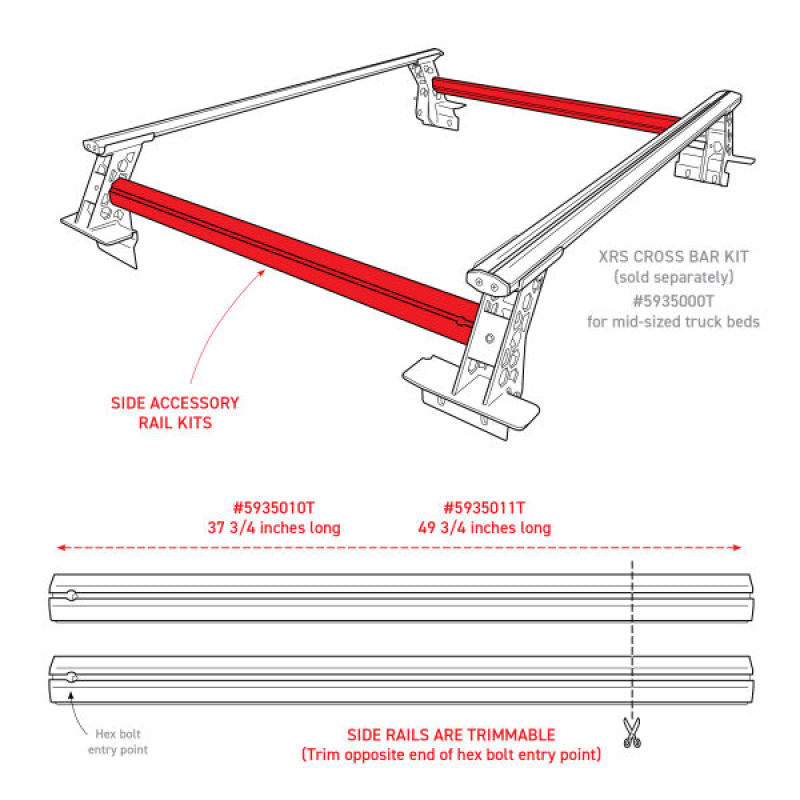 XRS CROSS BAR KIT
(sold separately)
#5935000T
for mid-sized truck beds

SIDE ACCESSORY
RAIL KITS

#5935010T
37 3/4 inches long

#5935011T
49 3/4 inches long

Hex bolt
entry point

SIDE RAILS ARE TRIMMABLE
(Trim opposite end of hex bolt entry point)